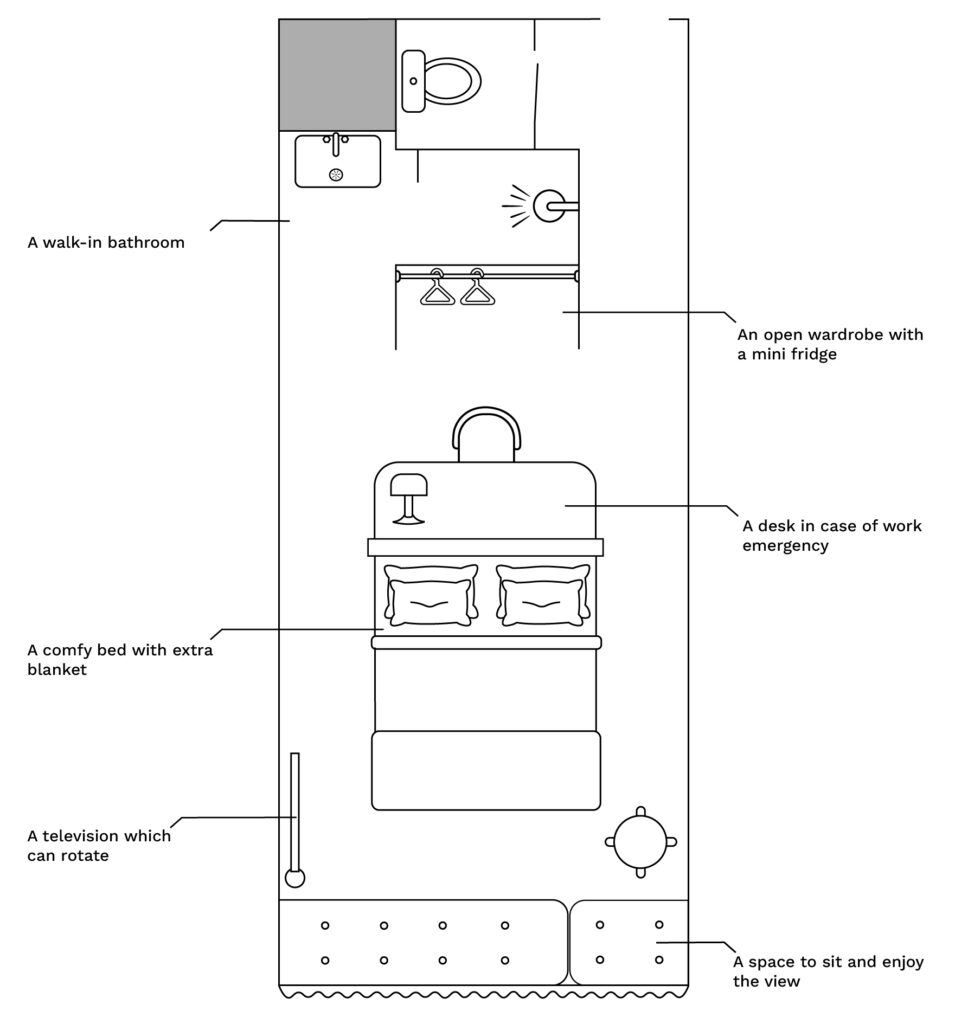 A walk-in bathroom

An open wardrobe with a mini fridge

A desk in case of work emergency

A comfy bed with extra blanket

A television which can rotate

A space to sit and enjoy the view